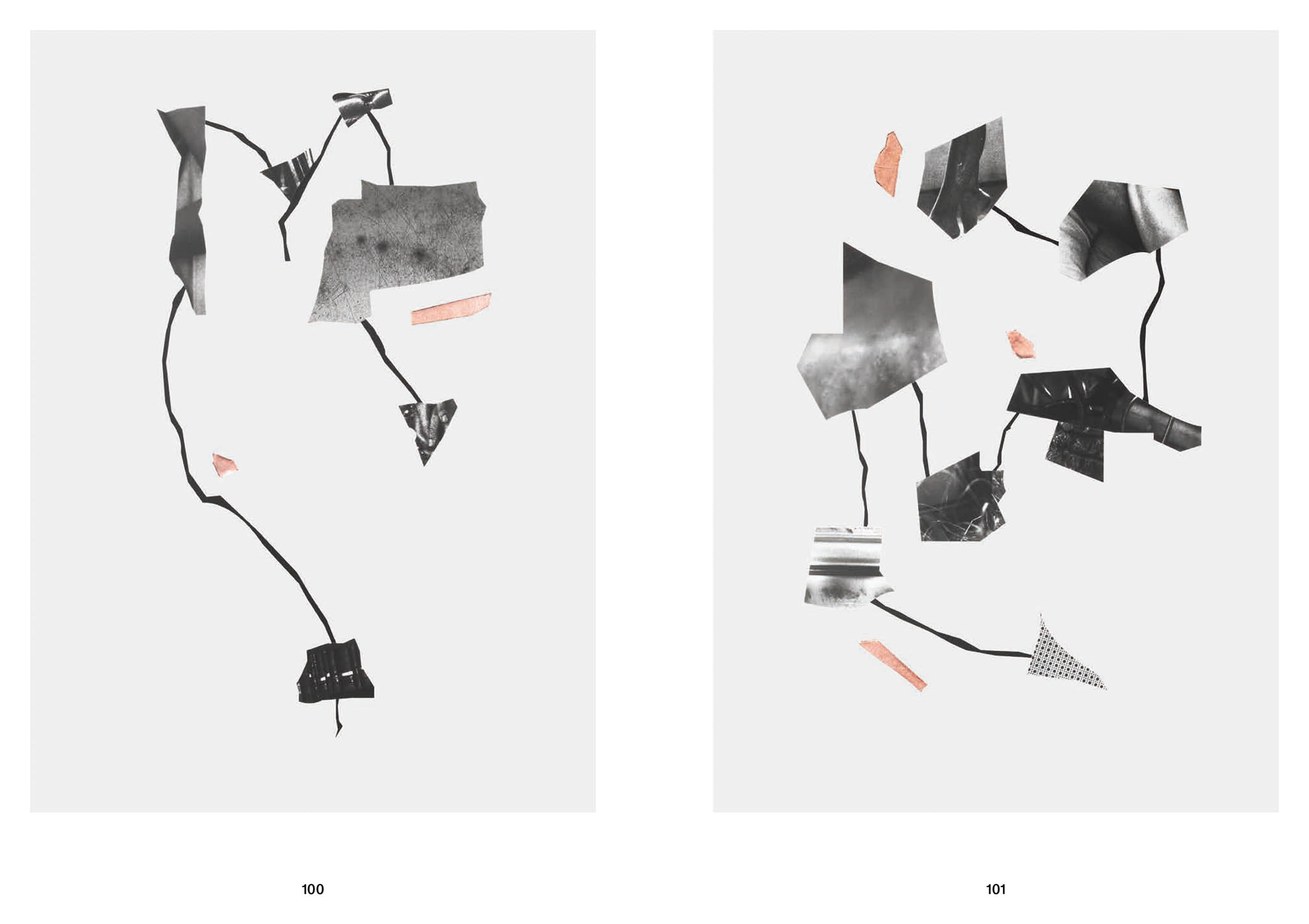 100

101