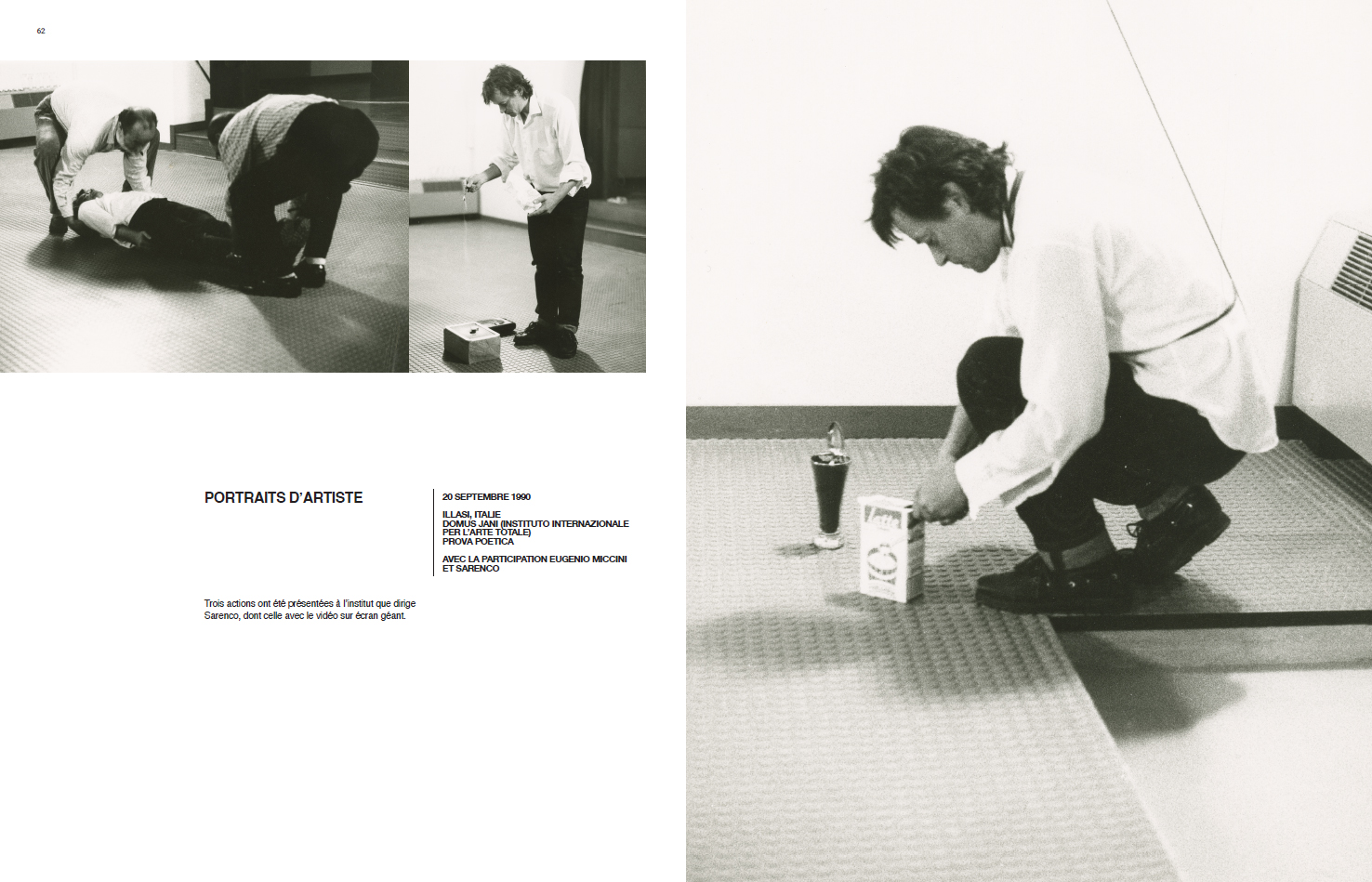 62

PORTRAITS D'ARTISTE

20 SEPTEMBRE 1990

ILLASI, ITALIE
DOMUS JANI (INSTITUTO INTERNAZIONALE PER L'ARTE TOTALE)
PROVA POETICA

AVEC LA PARTICIPATION EUGENIO MICCINI ET SARENCO

Trois actions ont été présentées à l'institut que dirige Sarenco, dont celle avec le vidéo sur écran géant.